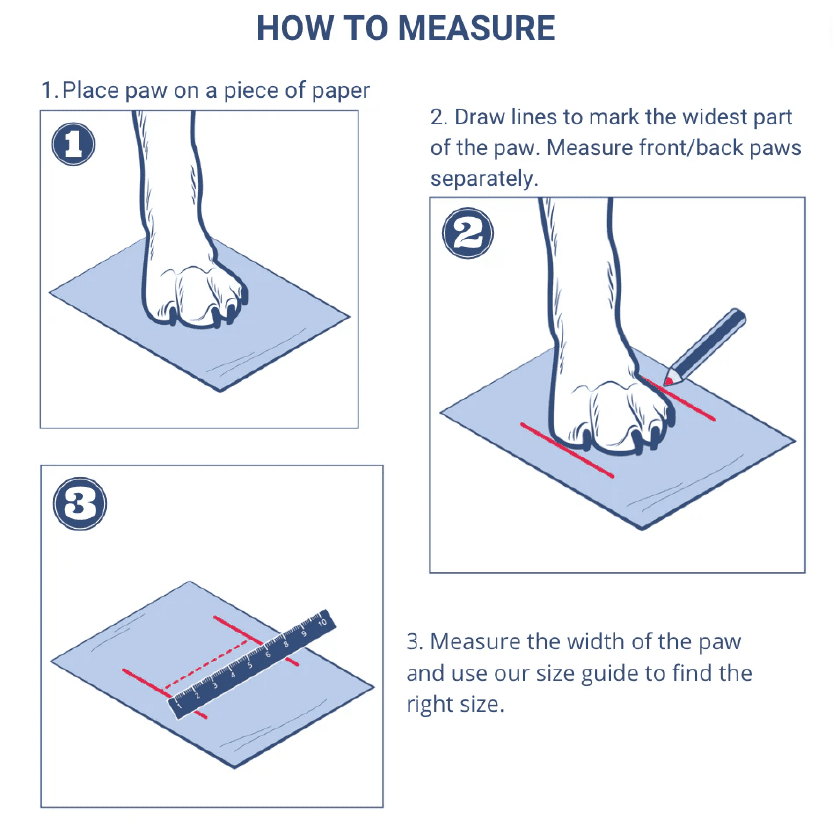 HOW TO MEASURE

1. Place paw on a piece of paper

1

2. Draw lines to mark the widest part of the paw. Measure front/back paws separately.

2

3

1 2 3 4 5 6 7 8 9 10

3. Measure the width of the paw and use our size guide to find the right size.